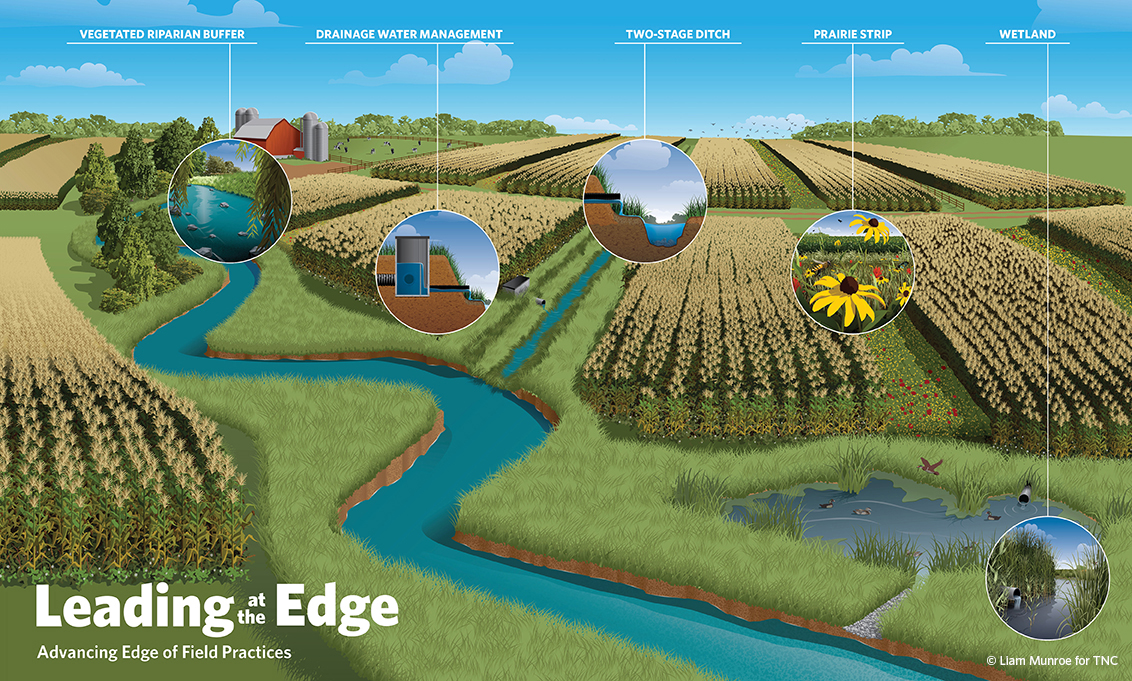 VEGETATED RIPARIAN BUFFER

DRAINAGE WATER MANAGEMENT

TWO-STAGE DITCH

PRAIRIE STRIP

WETLAND

Leading at the Edge

Advancing Edge of Field Practices

© Liam Munroe for TNC